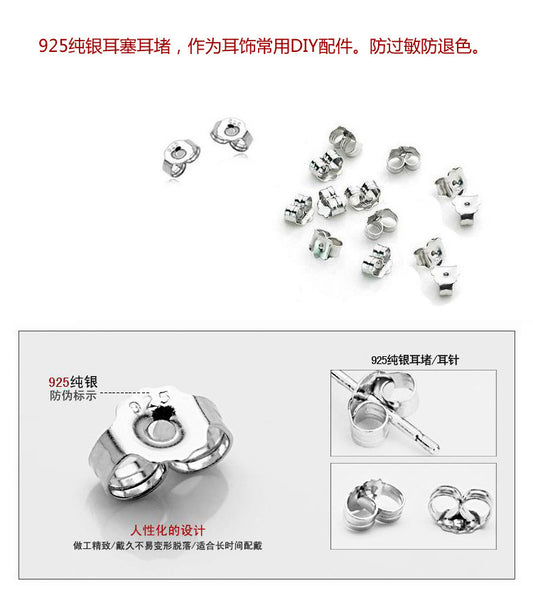 925纯银耳塞耳堵，作为耳饰常用DIY配件。防过敏防退色。

925纯银
防伪标示

925

人性化的设计
做工精致/戴久不易变形脱落/适合长时间配戴

925纯银耳堵/耳针